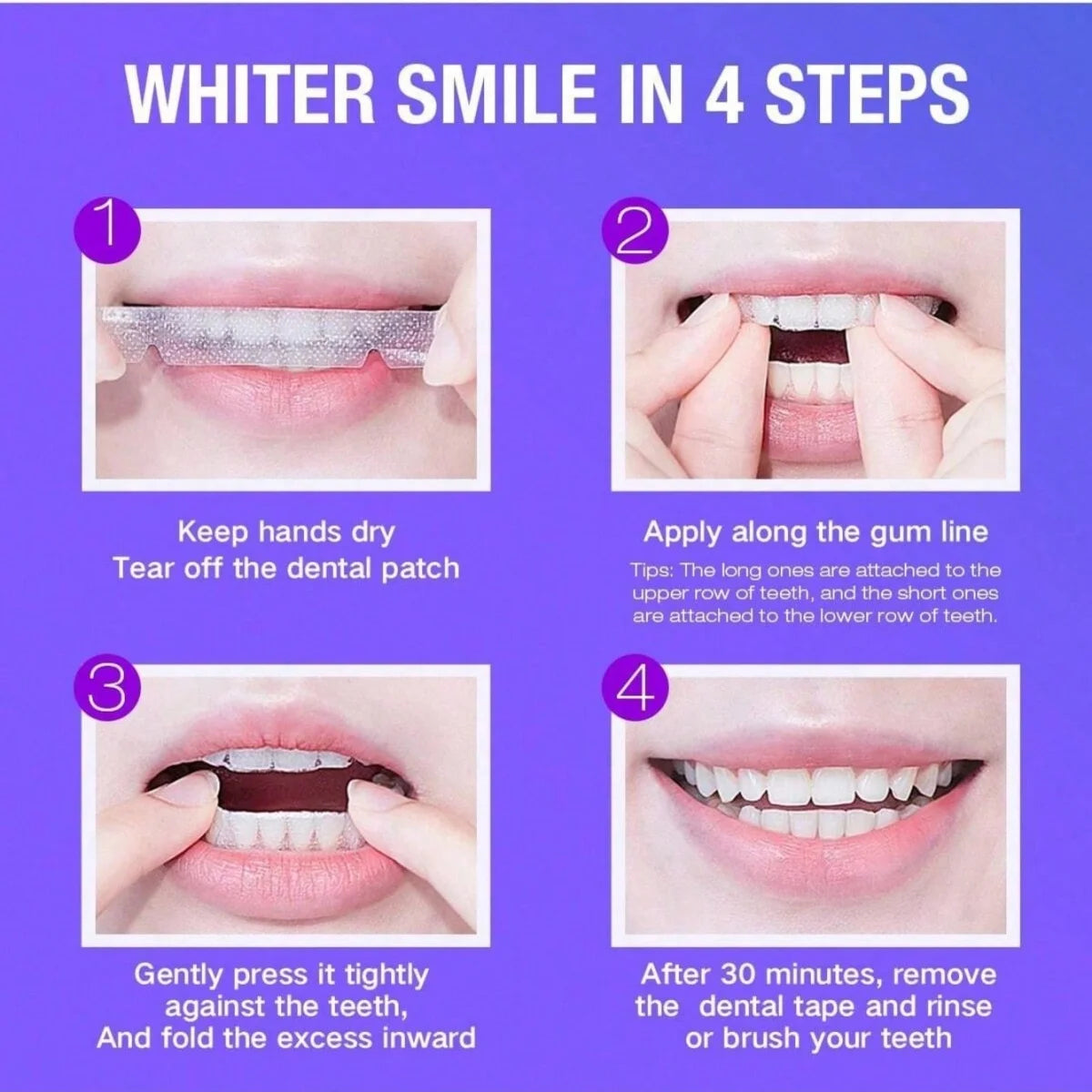 WHITER SMILE IN 4 STEPS

1

Keep hands dry
Tear off the dental patch

2

Apply along the gum line

Tips: The long ones are attached to the upper row of teeth, and the short ones are attached to the lower row of teeth.

3

Gently press it tightly against the teeth,
And fold the excess inward

4

After 30 minutes, remove the dental tape and rinse or brush your teeth